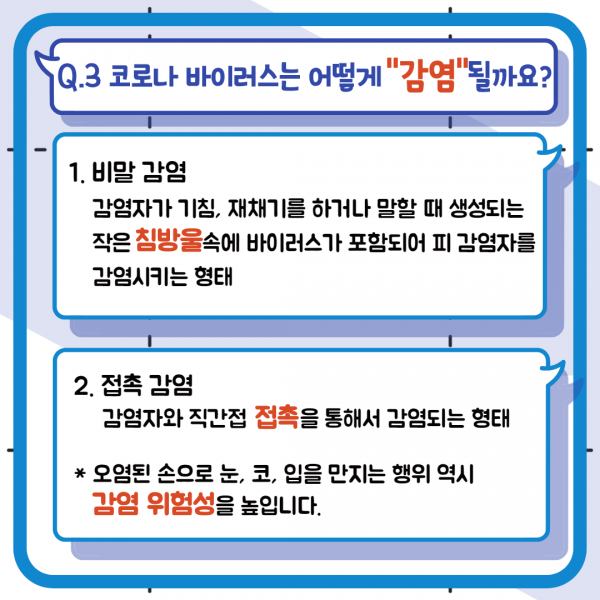 Q.3 코로나 바이러스는 어떻게 "감염"될까요?

1. 비말 감염
감염자가 기침, 재채기를 하거나 말할 때 생성되는 작은 침방울속에 바이러스가 포함되어 피 감염자를 감염시키는 형태

2. 접촉 감염
감염자와 직간접 접촉을 통해서 감염되는 형태

* 오염된 손으로 눈, 코, 입을 만지는 행위 역시 감염 위험성을 높입니다.